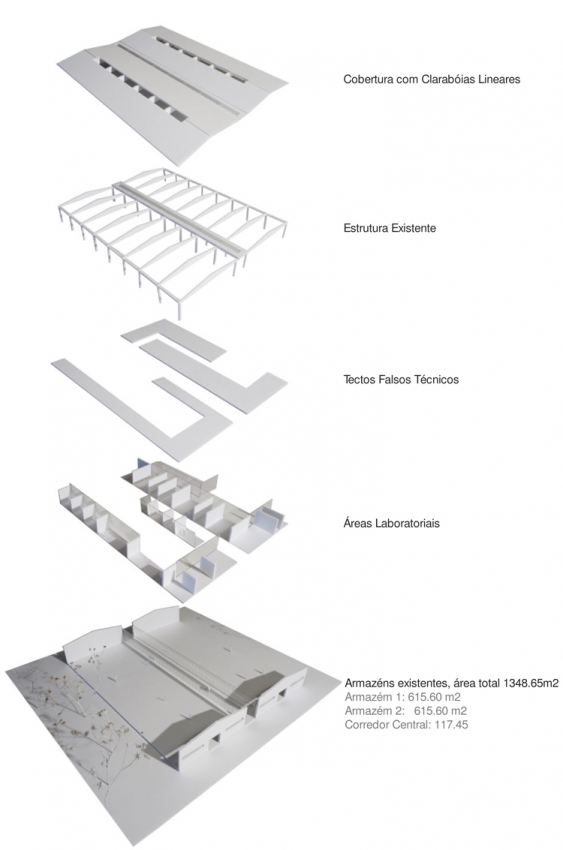 Cobertura com Clarabóias Lineares

Estrutura Existente

Tectos Falsos Técnicos

Áreas Laboratoriais

Armazéns existentes, área total 1348.65m2
Armazém 1: 615.60 m2
Armazém 2: 615.60 m2
Corredor Central: 117.45